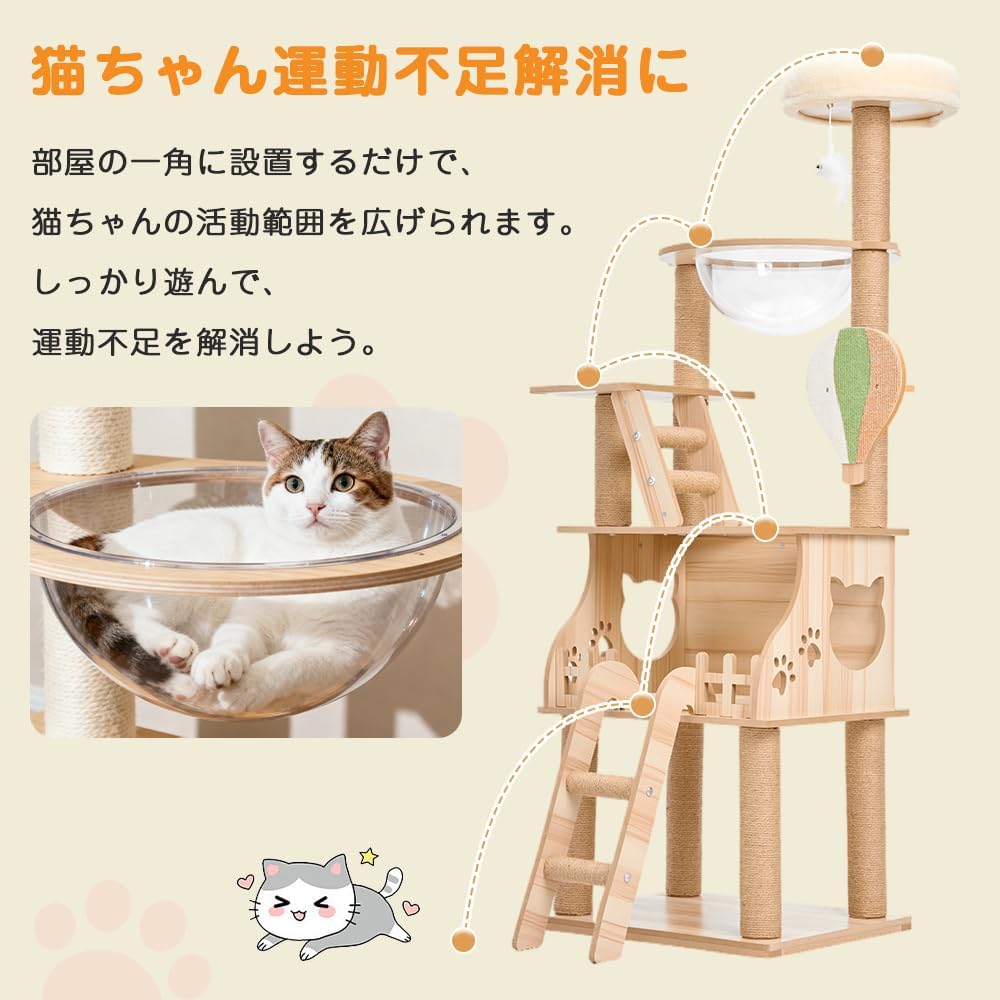 猫ちゃん運動不足解消に

部屋の一角に設置するだけで、
猫ちゃんの活動範囲を広げられます。
しっかり遊んで、
運動不足を解消しよう。